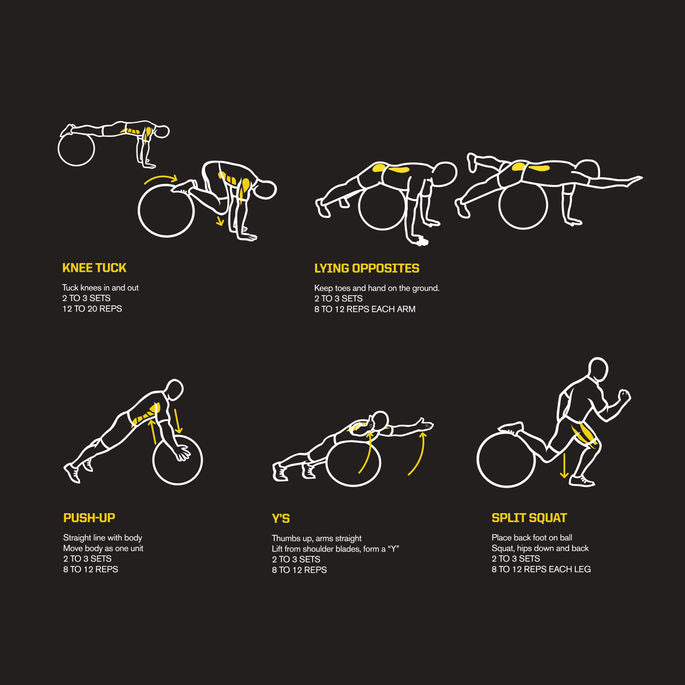 KNEE TUCK

Tuck knees in and out
2 TO 3 SETS
12 TO 20 REPS

LYING OPPOSITES

Keep toes and hand on the ground.
2 TO 3 SETS
8 TO 12 REPS EACH ARM

PUSH-UP

Straight line with body
Move body as one unit
2 TO 3 SETS
8 TO 12 REPS

Y'S

Thumbs up, arms straight
Lift from shoulder blades, form a "Y"
2 TO 3 SETS
8 TO 12 REPS

SPLIT SQUAT

Place back foot on ball
Squat, hips down and back
2 TO 3 SETS
8 TO 12 REPS EACH LEG